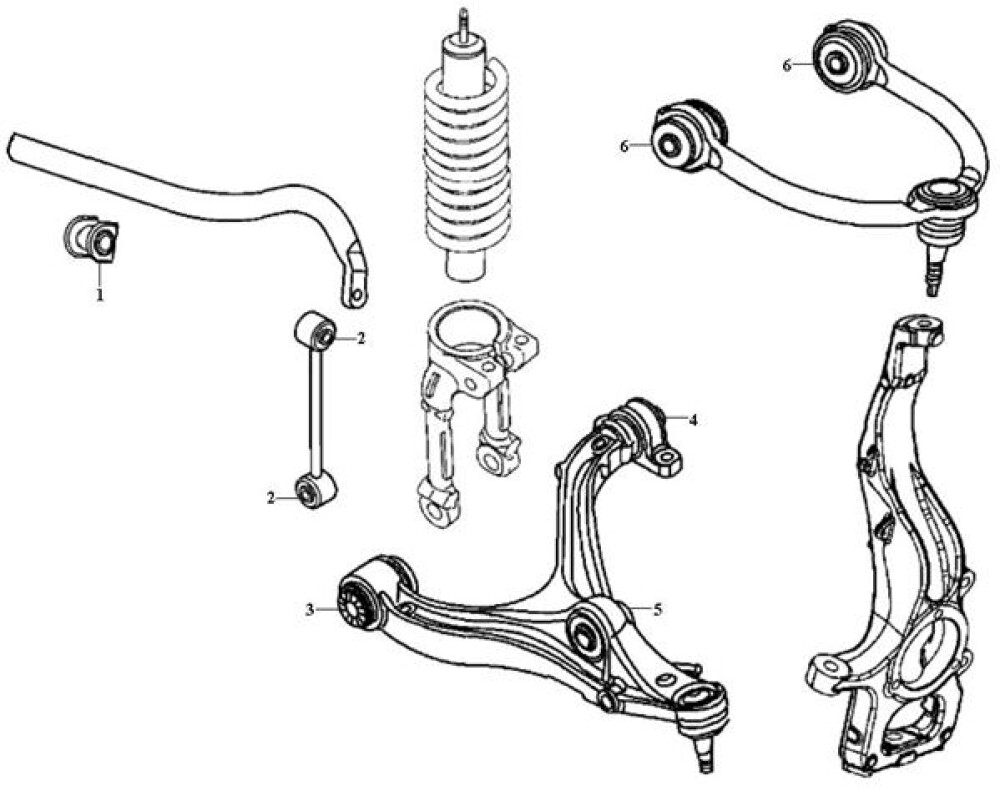 6
6
1
2
2
4
3
5