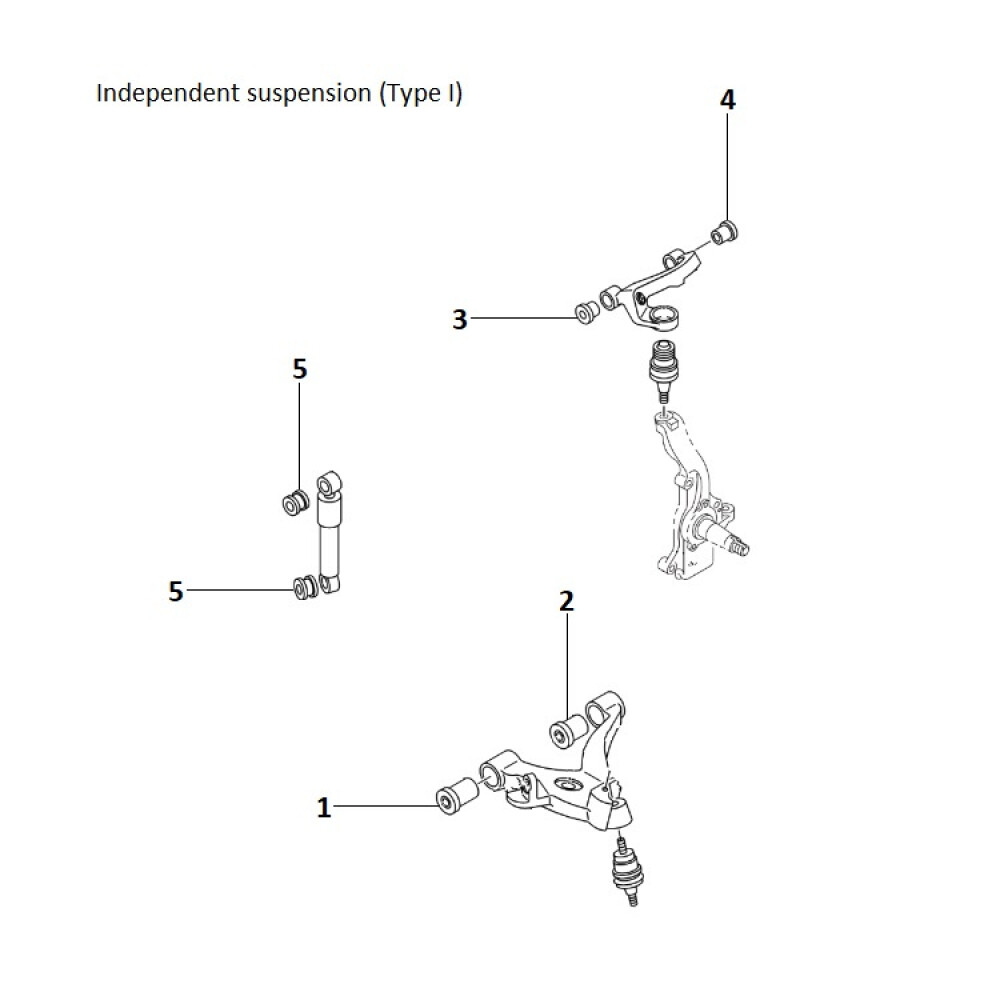 Independent suspension (Type I)

4

3

5

5

2

1