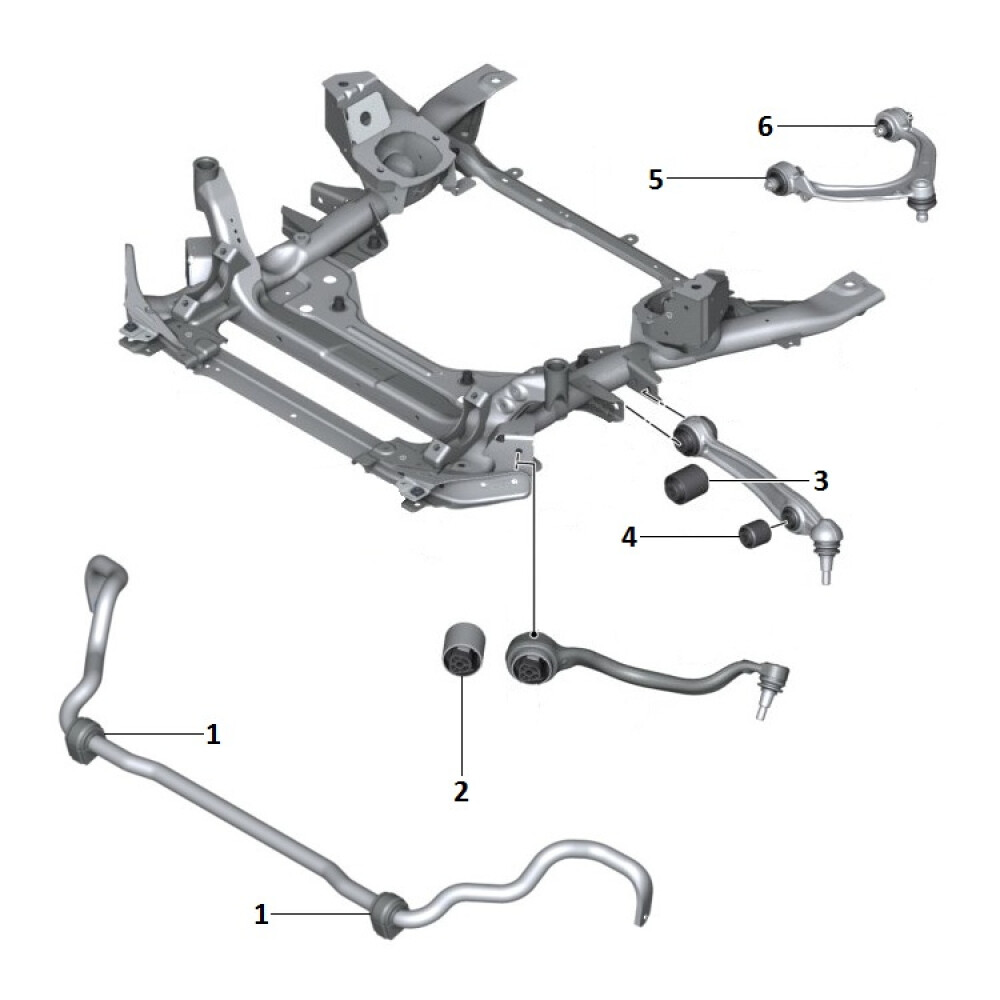 6
5
3
4
1
2
1