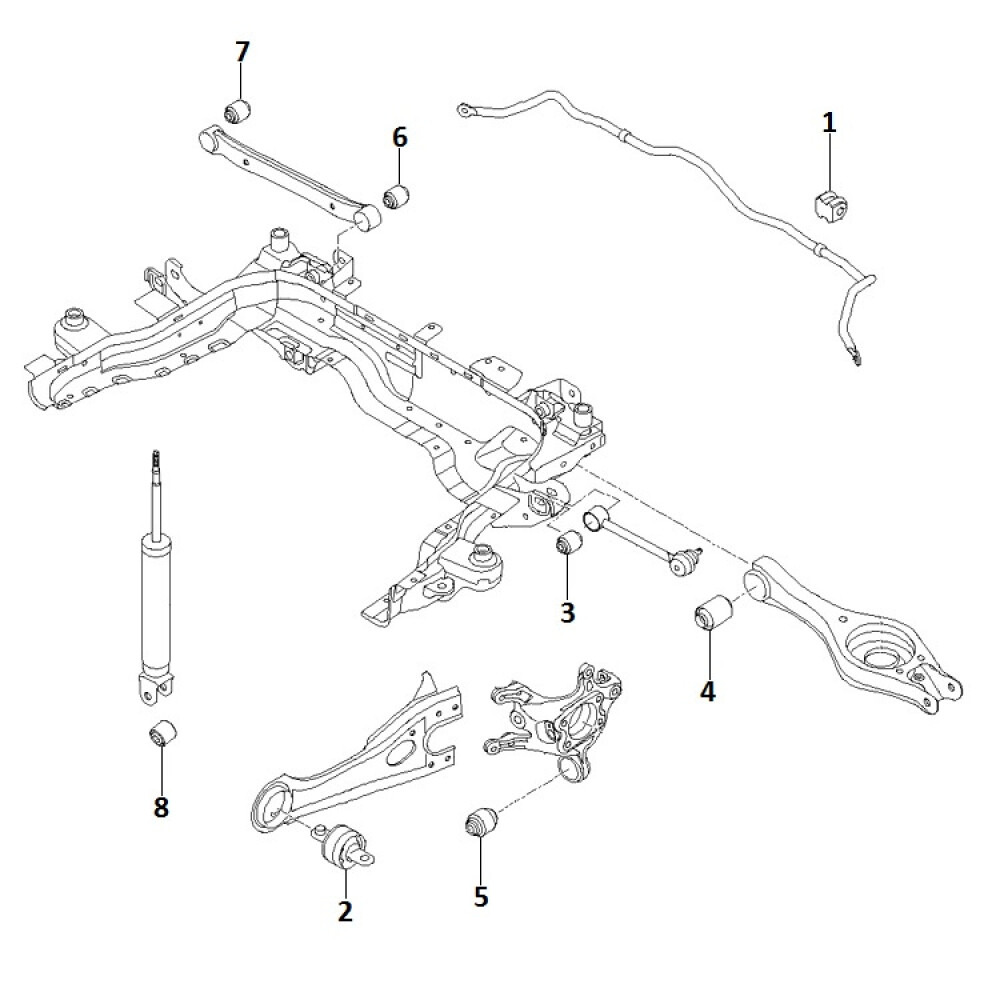 7
6
1
3
4
8
2
5