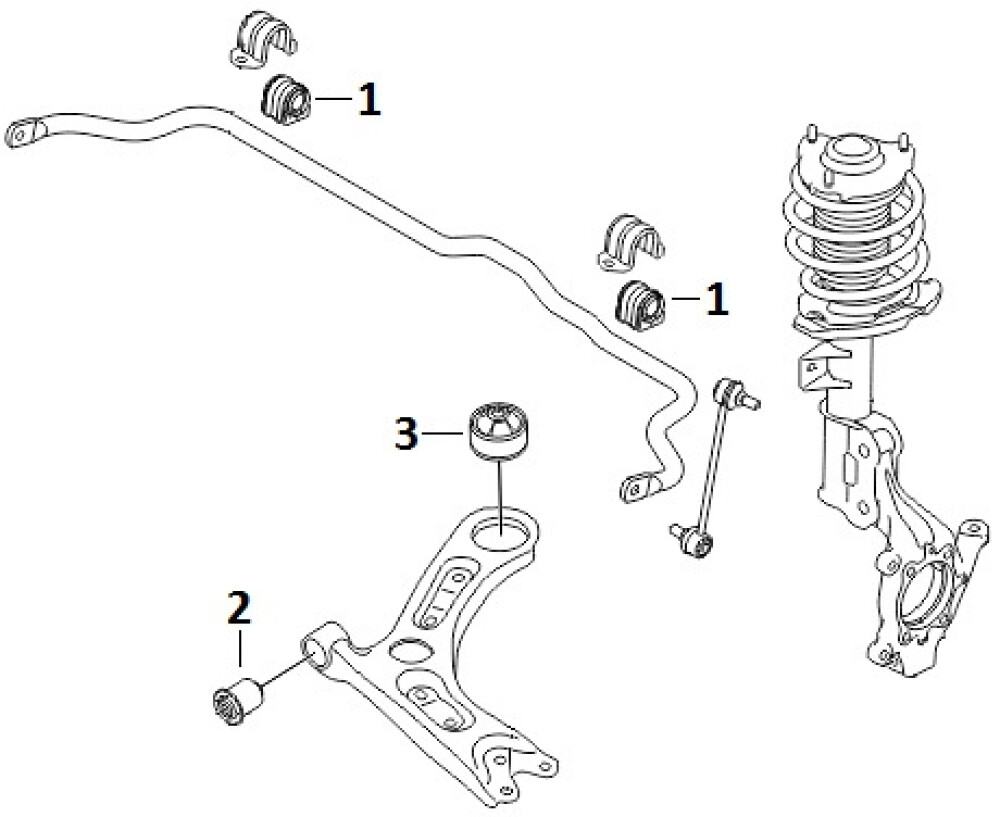 1
1
3
2