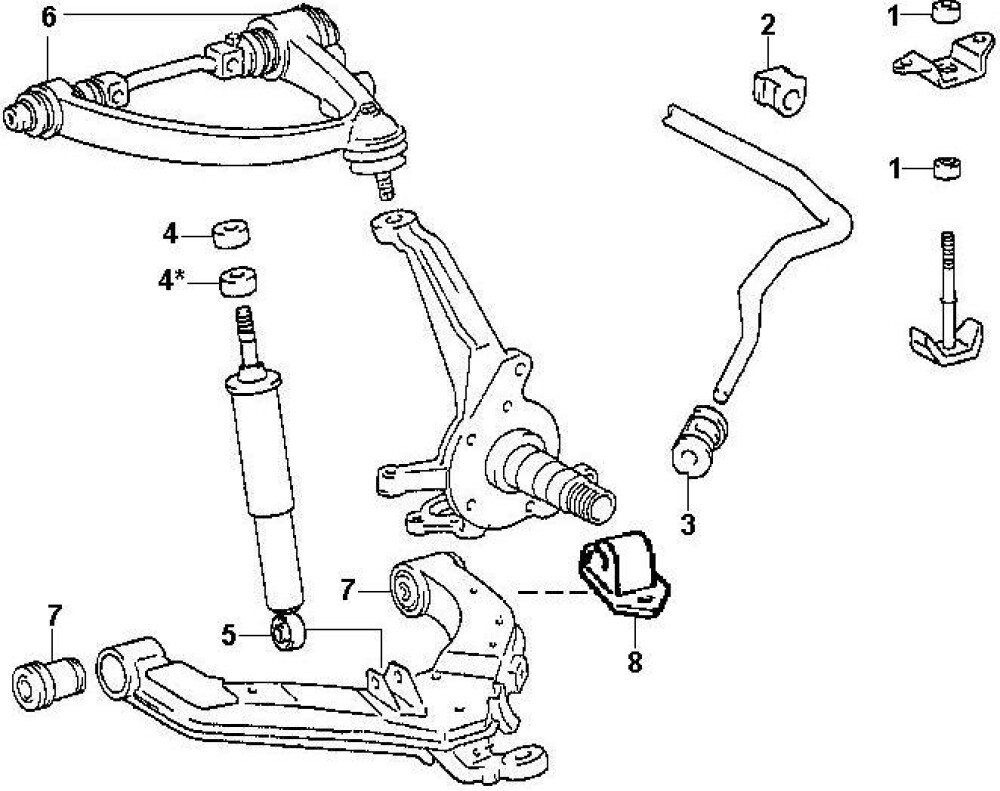 6
2
1
1
4
4*
3
7
5
7
8