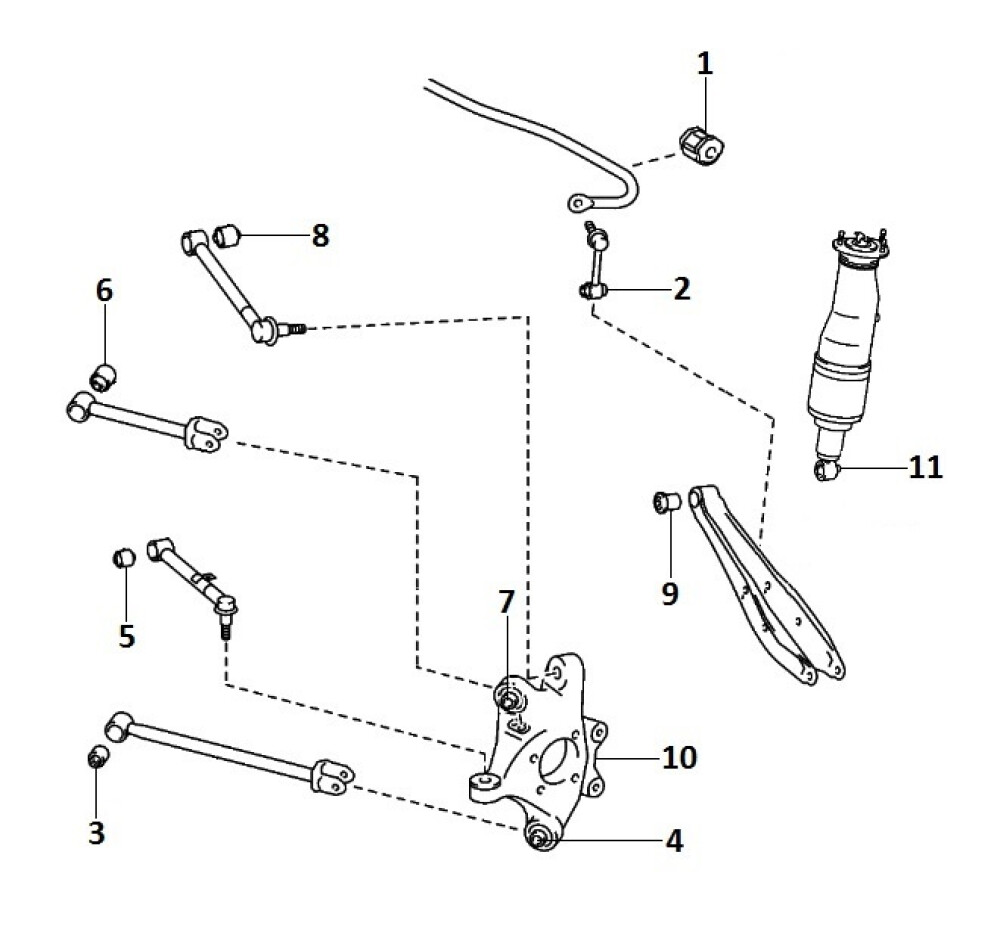 1
8
2
6
11
9
5
7
10
3
4