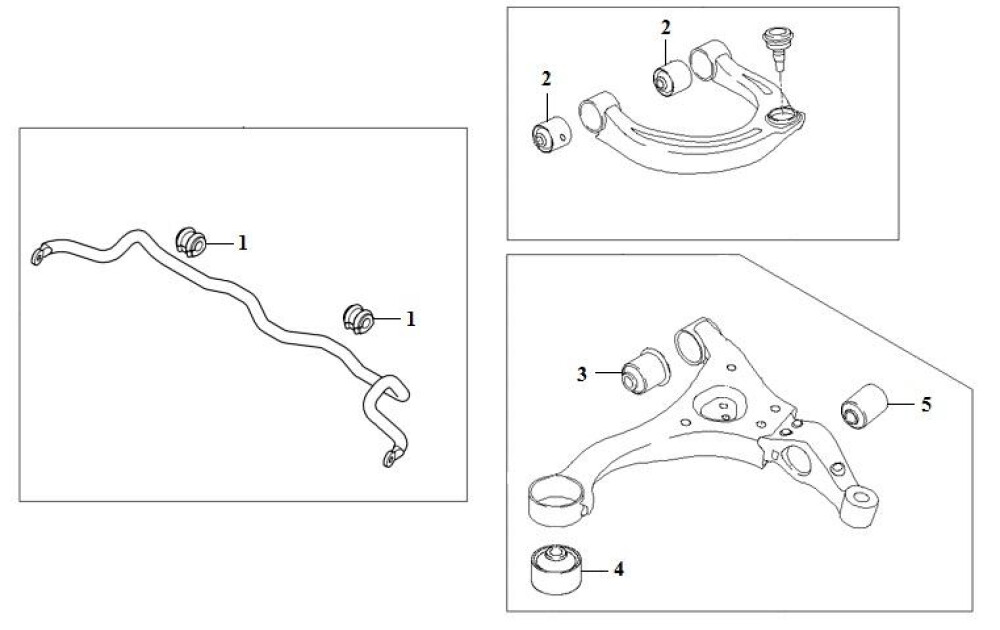 1
1
2
2
3
5
4