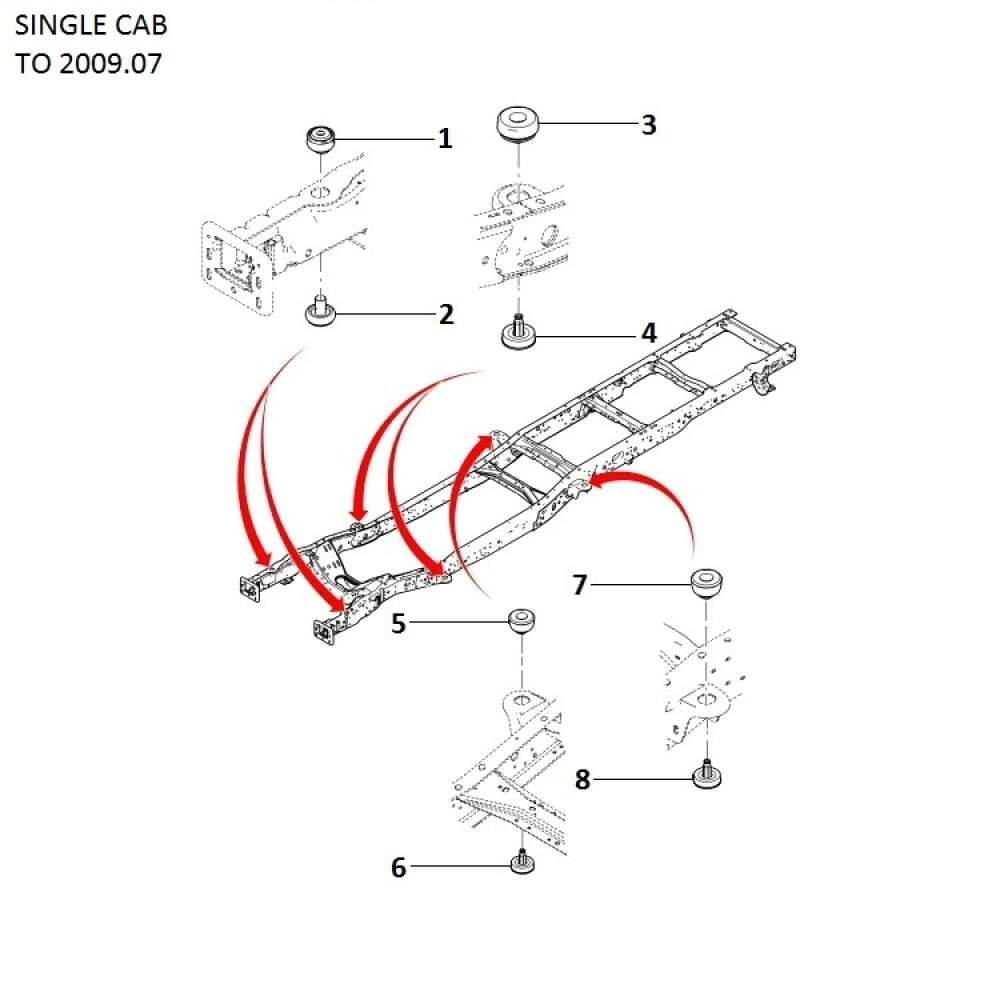 SINGLE CAB
TO 2009.07

1
3
2
4
7
5
8
6