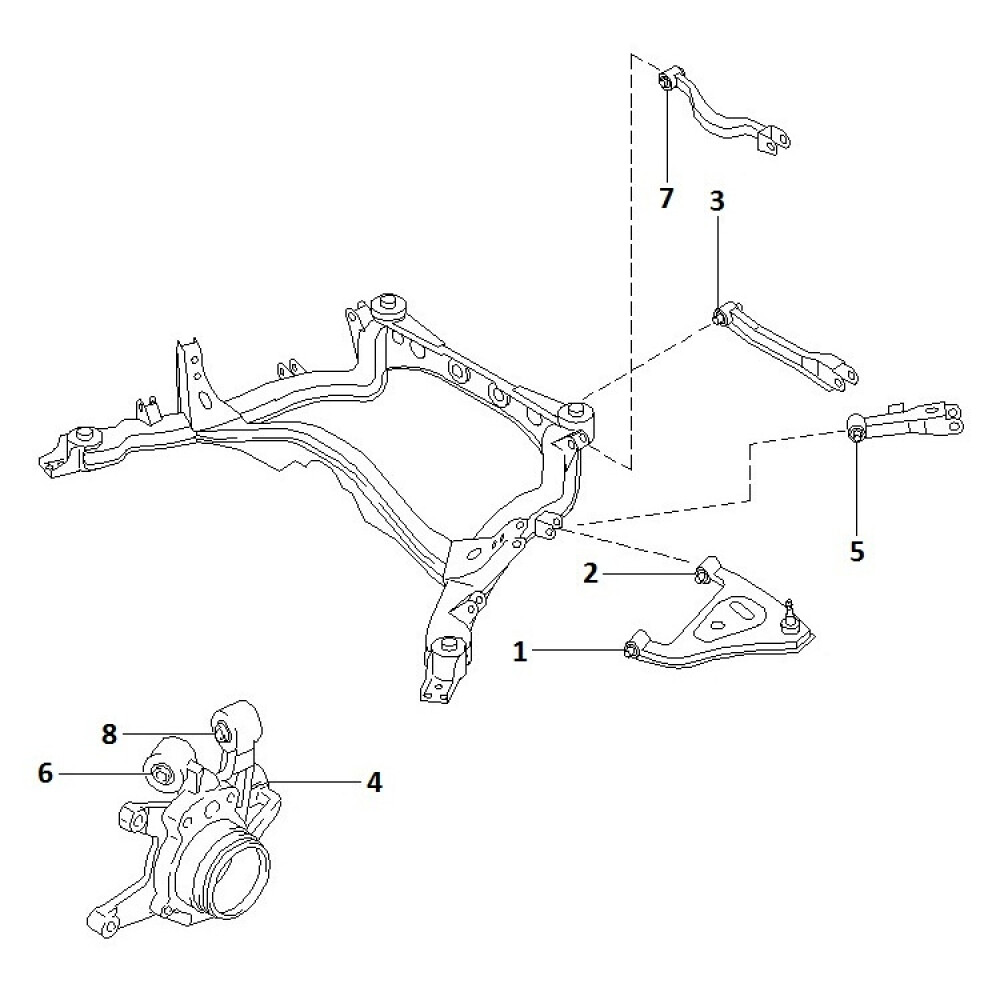 7
3
5
2
1
8
6
4