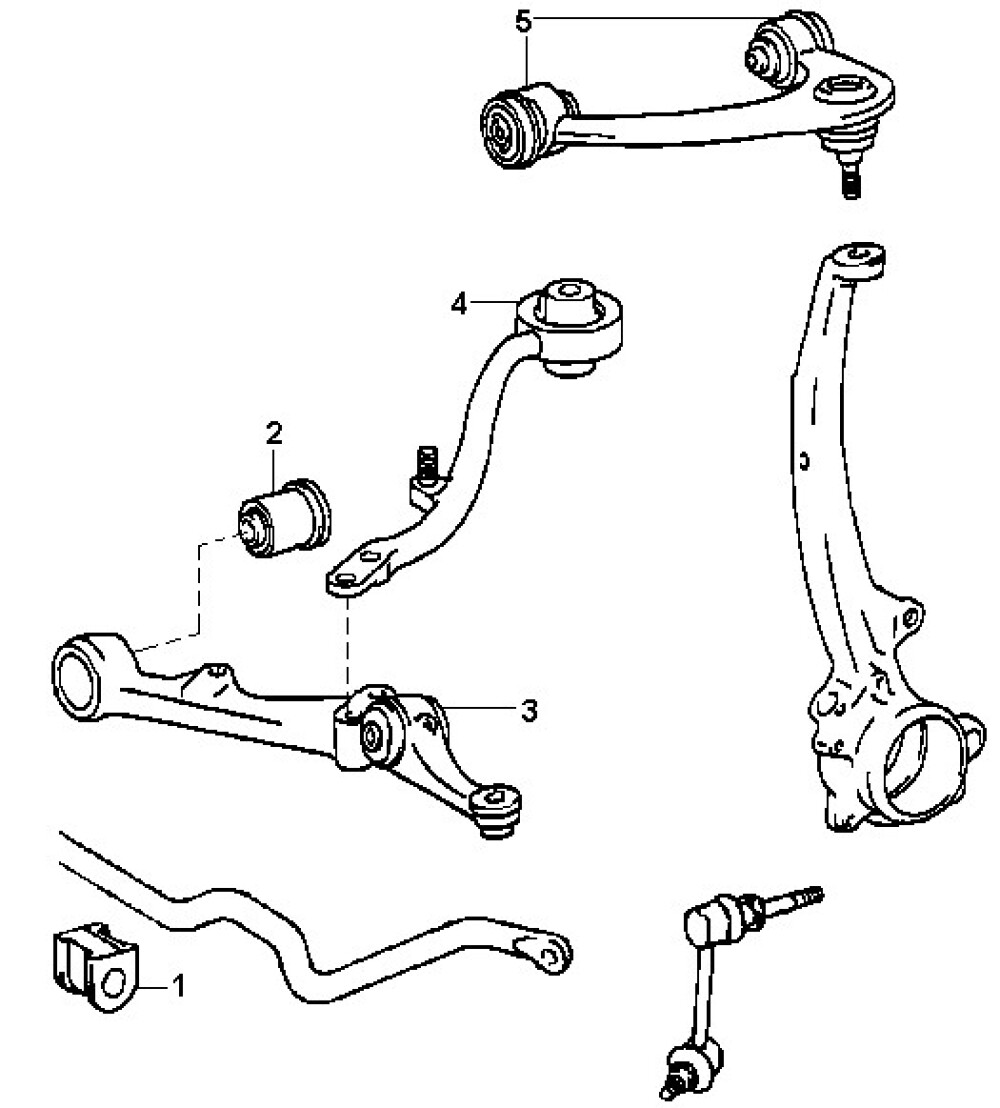 5
4
2
3
1