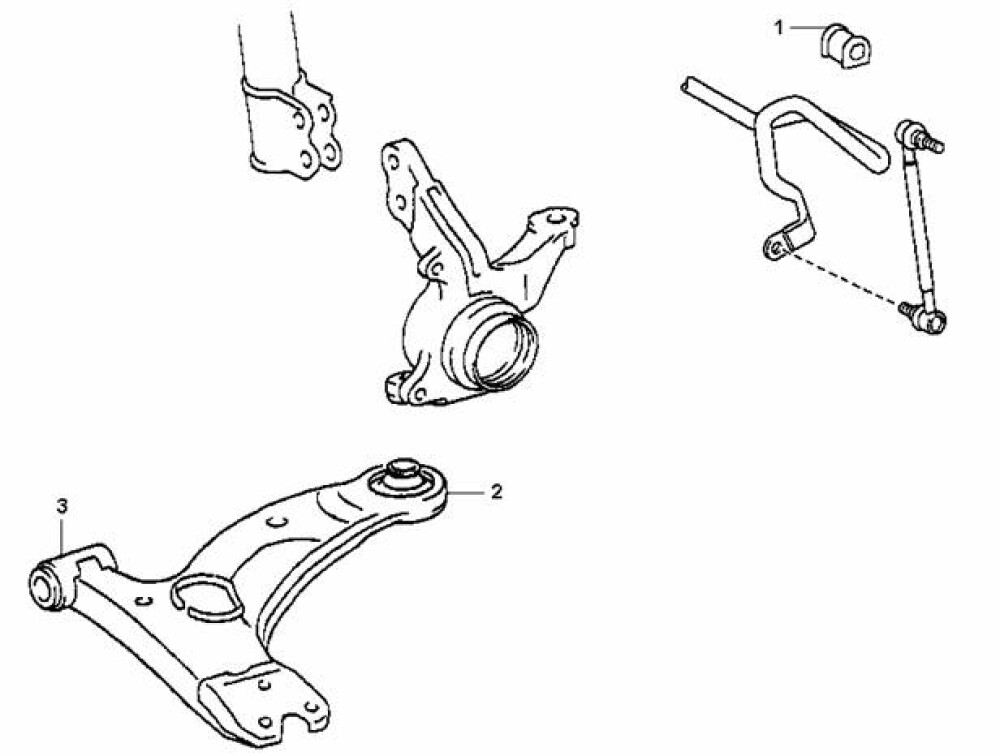 1
2
3