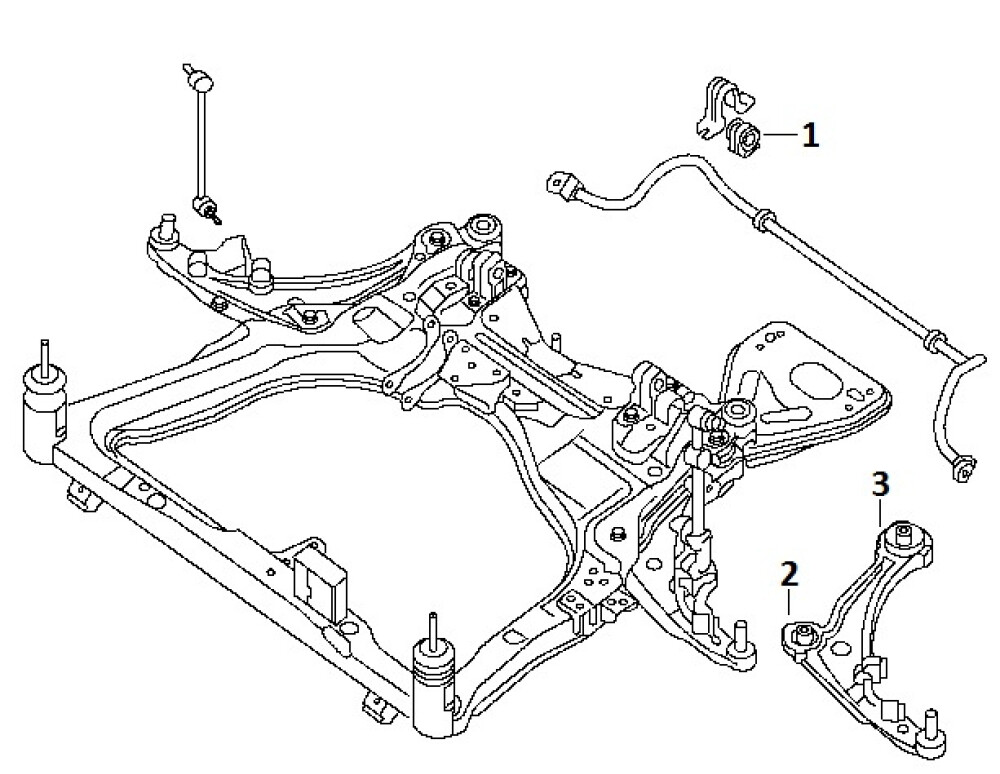 1
3
2