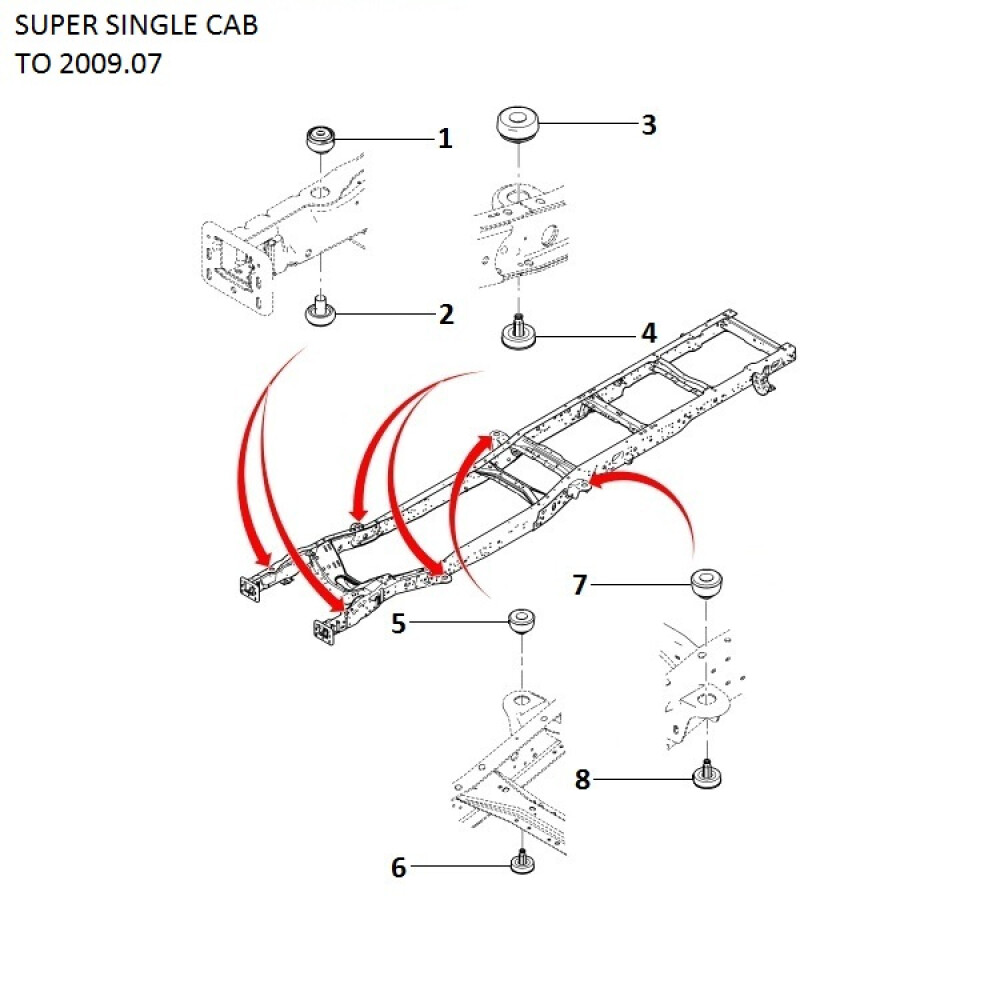 SUPER SINGLE CAB
TO 2009.07

1
3
2
4
7
5
8
6