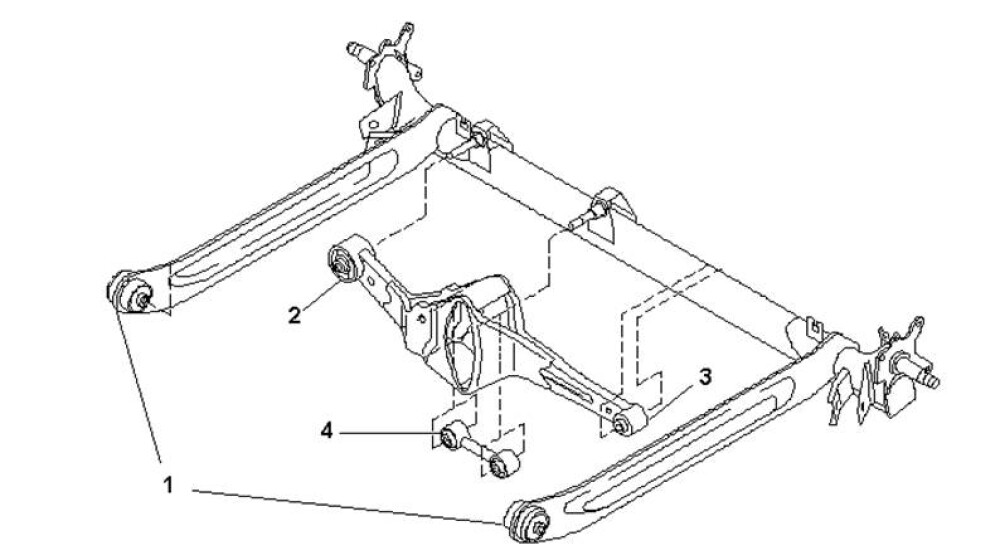 2

3

4

1