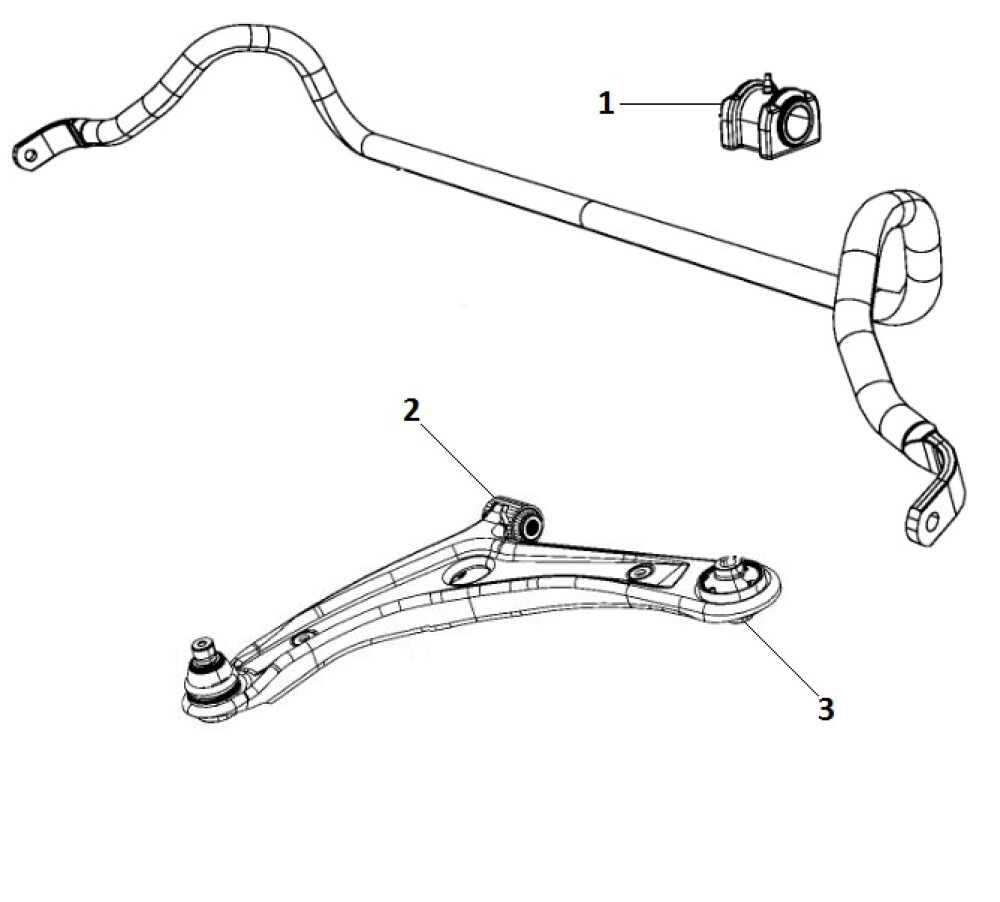 1
2
3