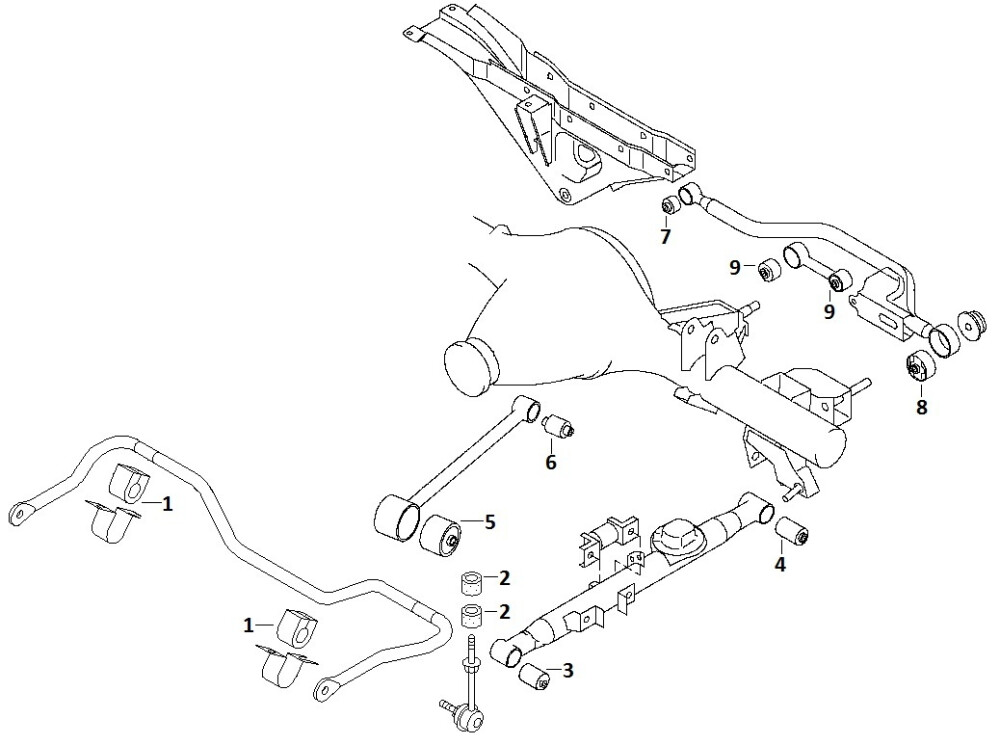 7
9
9
8
6
1
5
4
2
2
1
3