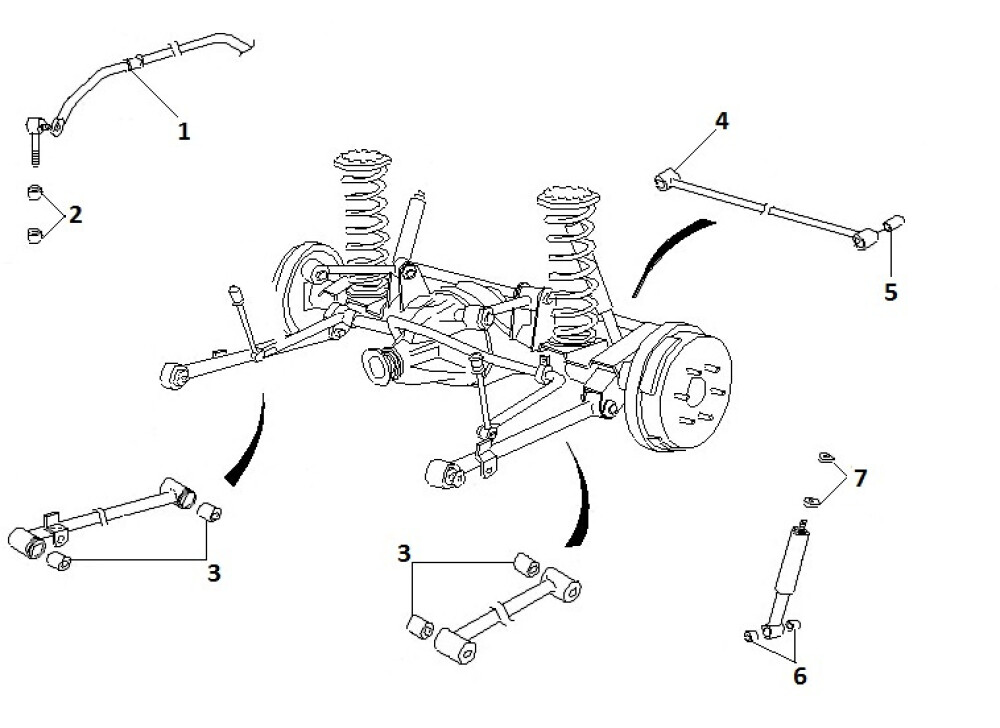 1

2

4

5

3

3

7

6