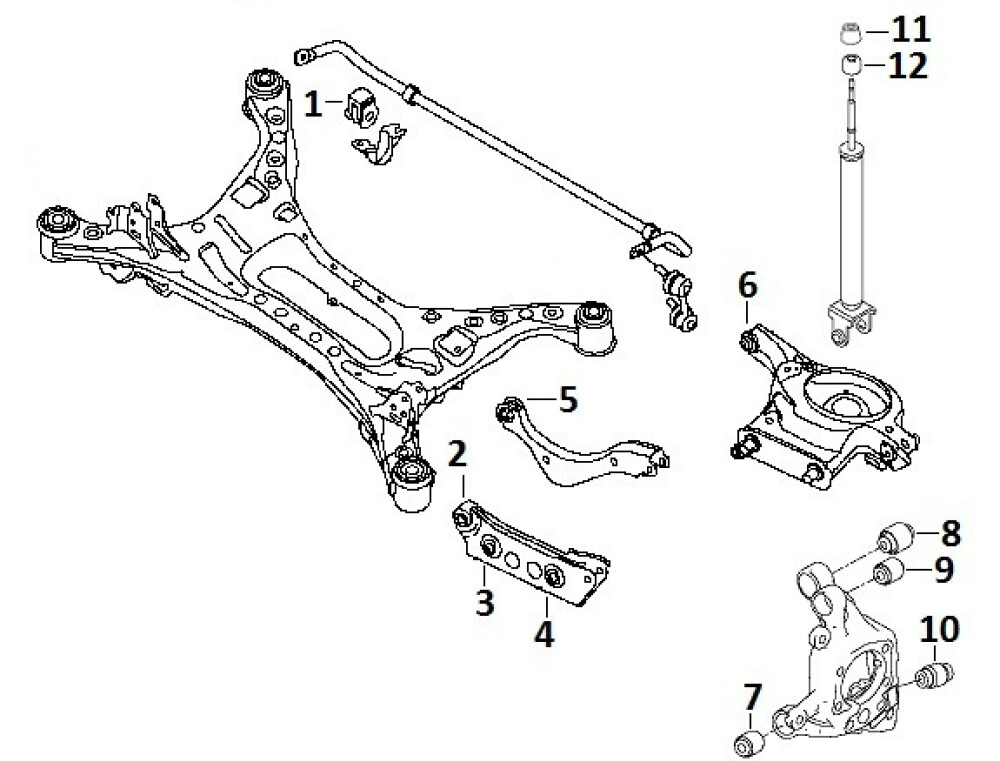 1
11
12
6
5
2
3
4
8
9
10
7