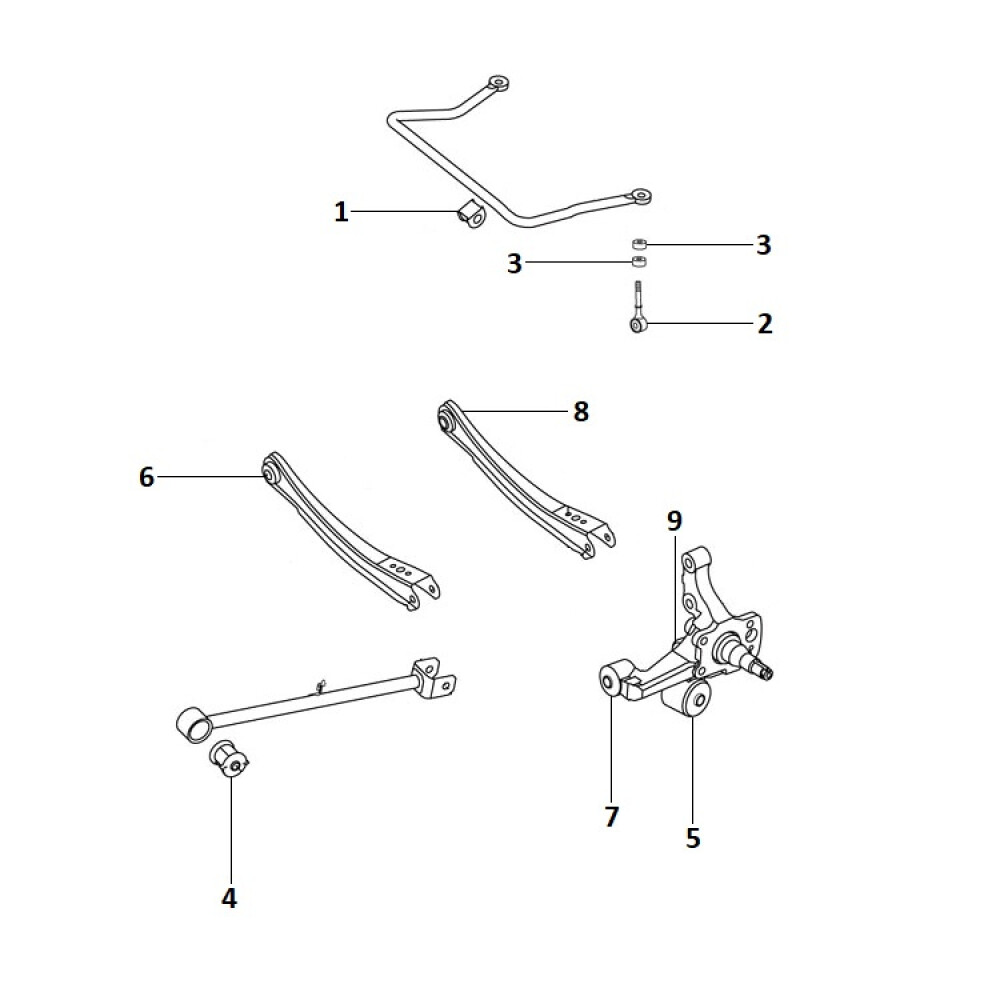 1
3
3
2
8
6
9
7
5
4