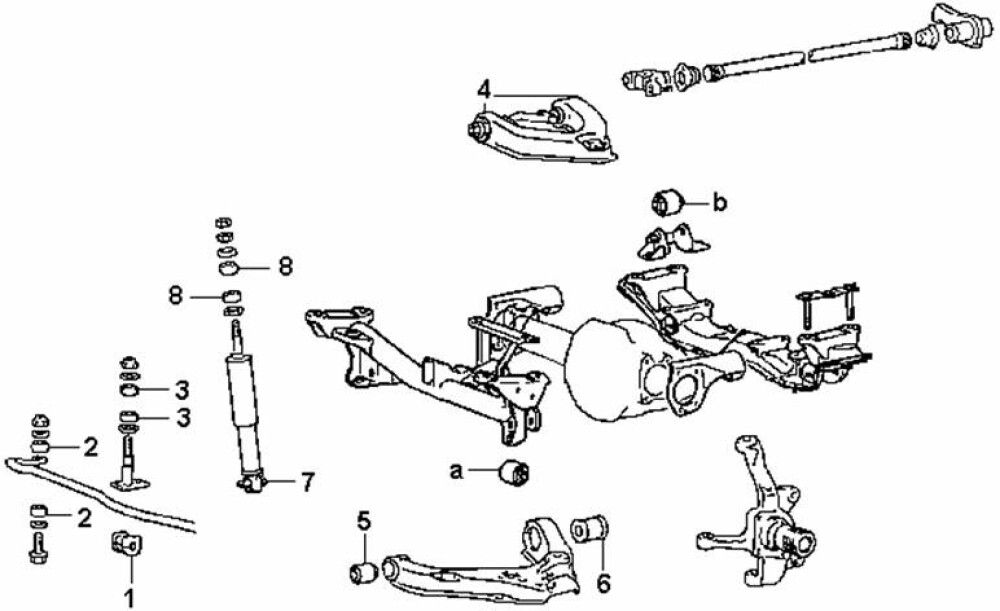 4

b

8

8

3

3

2

7

a

2

5

6

1