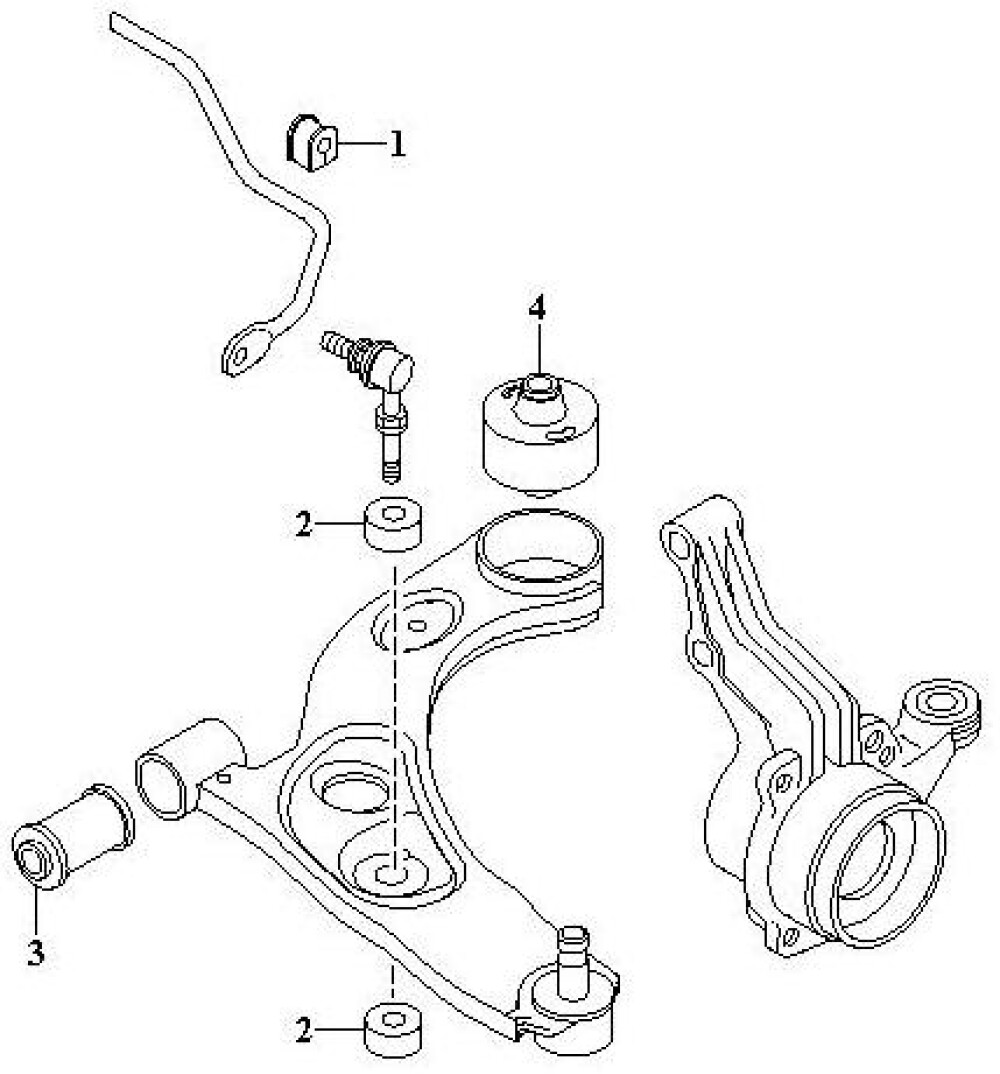 1

4

2

3

2