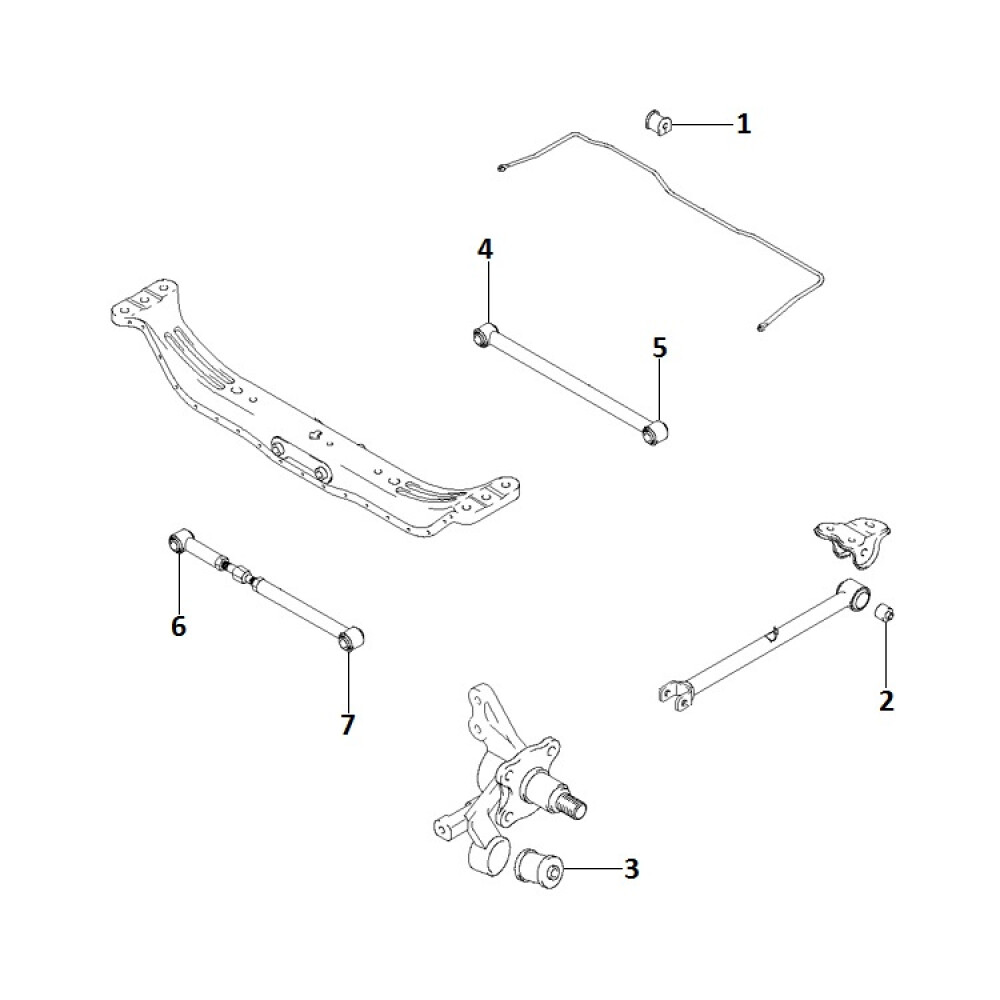 1
4
5
6
7
2
3