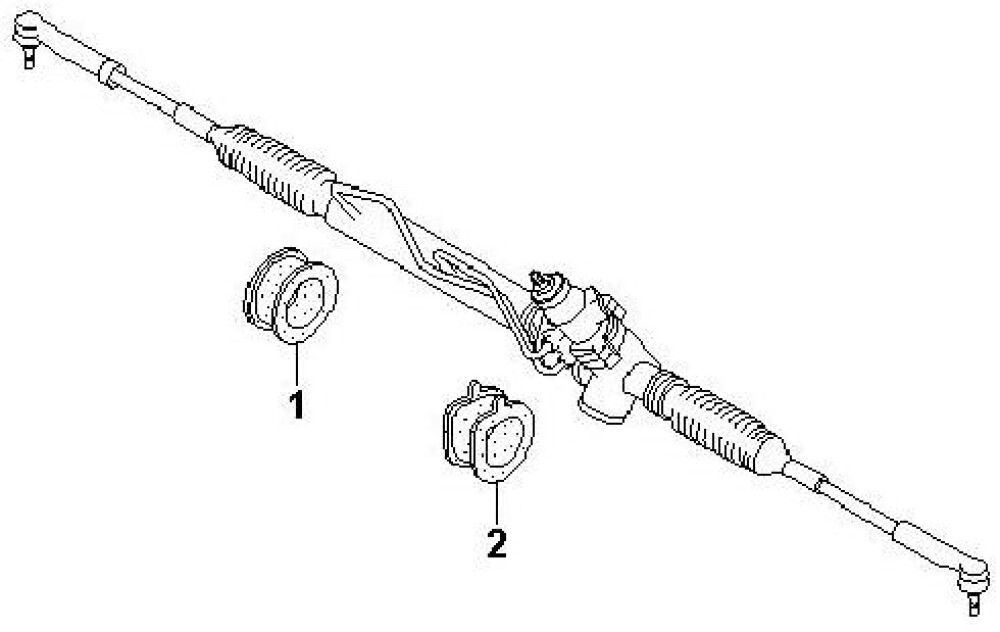 1

2