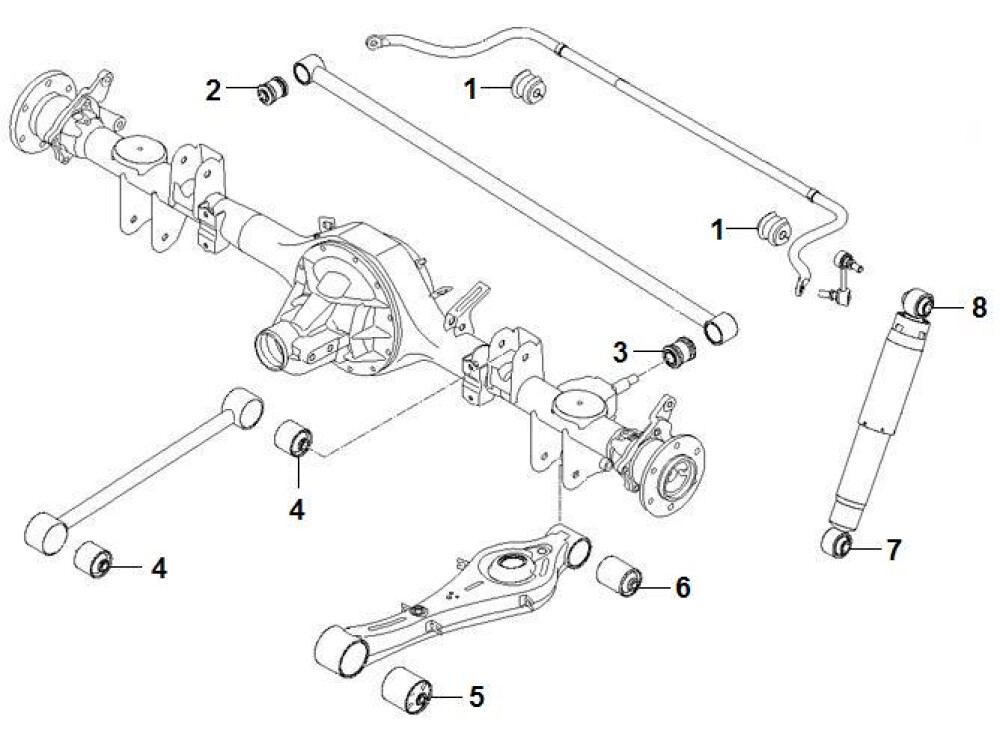 2
1
1
8
3
4
4
6
7
5