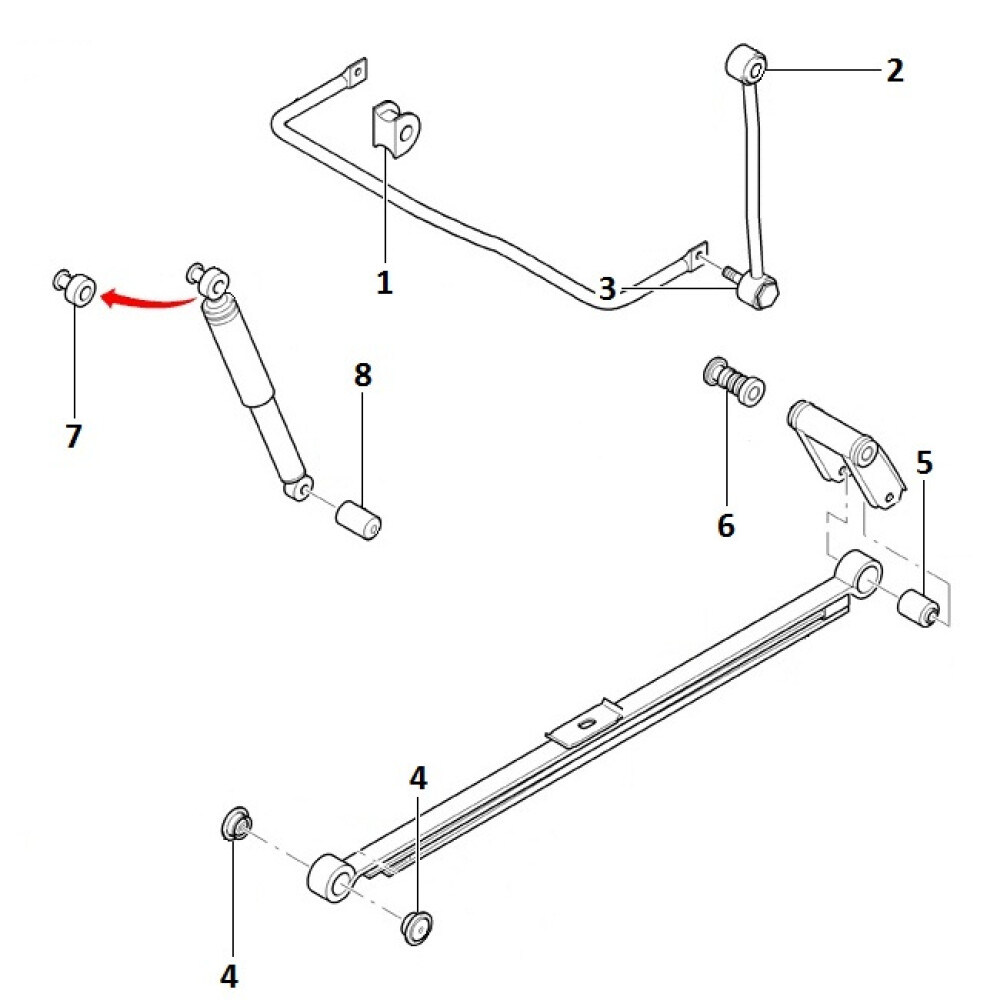 2
1
3
7
8
6
5
4
4