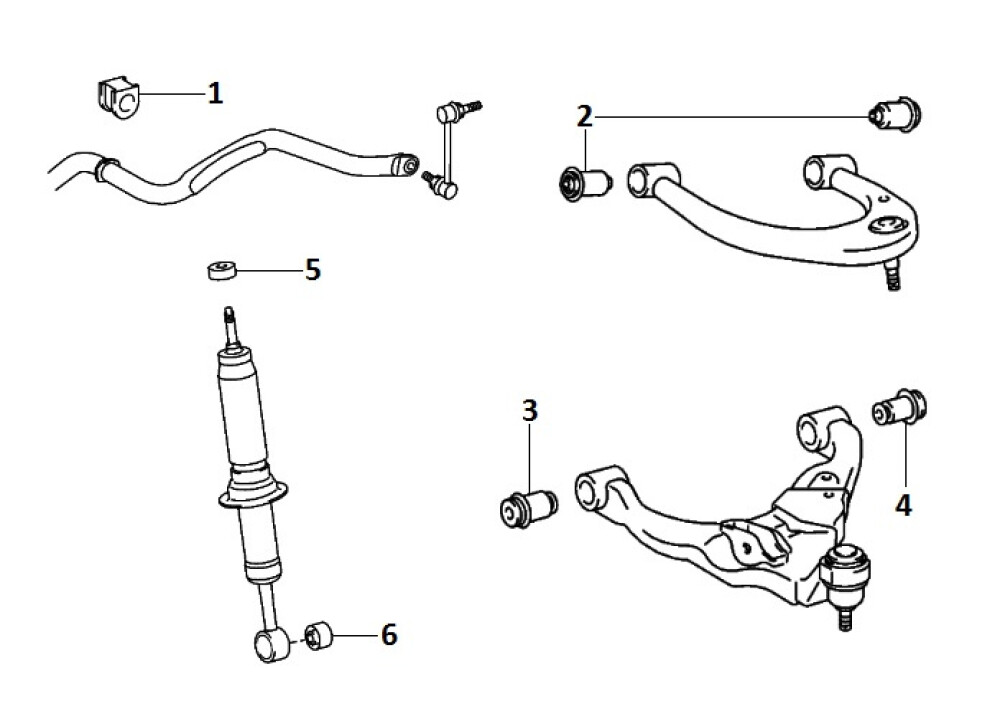 1
2
5
3
4
6