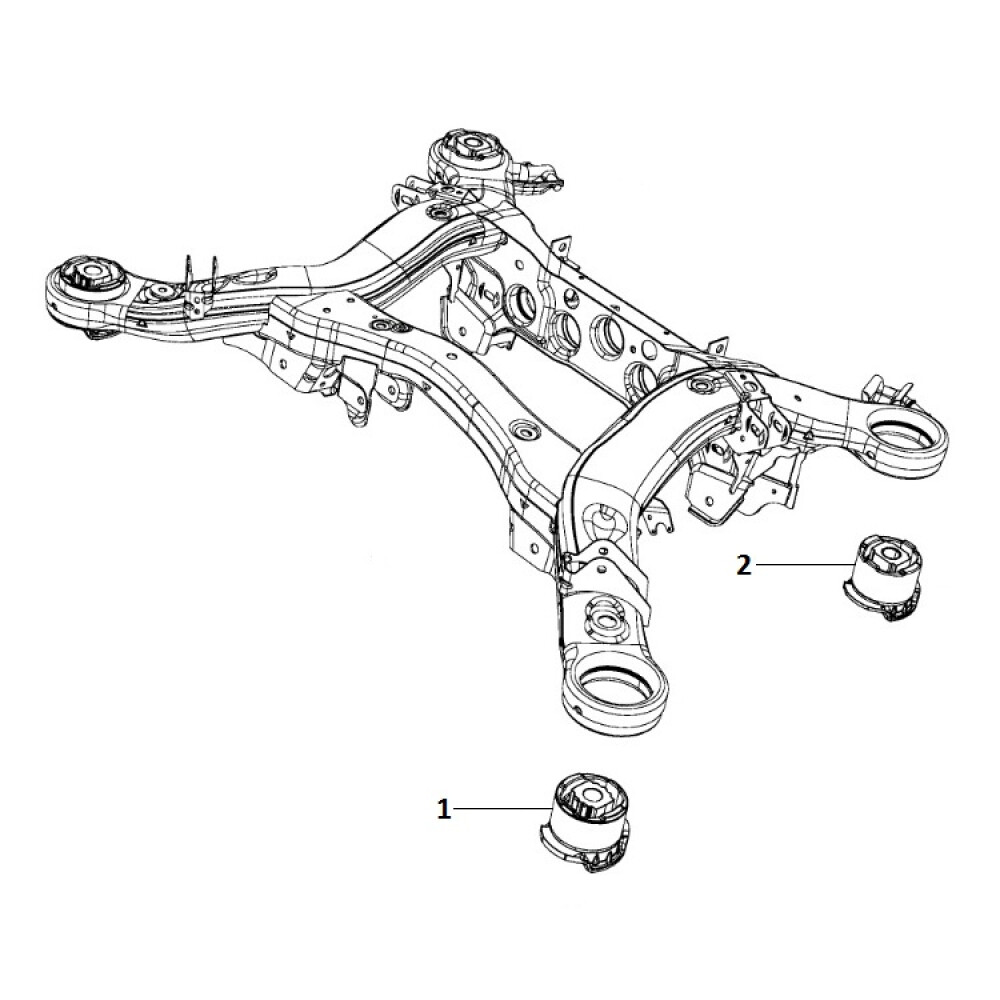 2

1