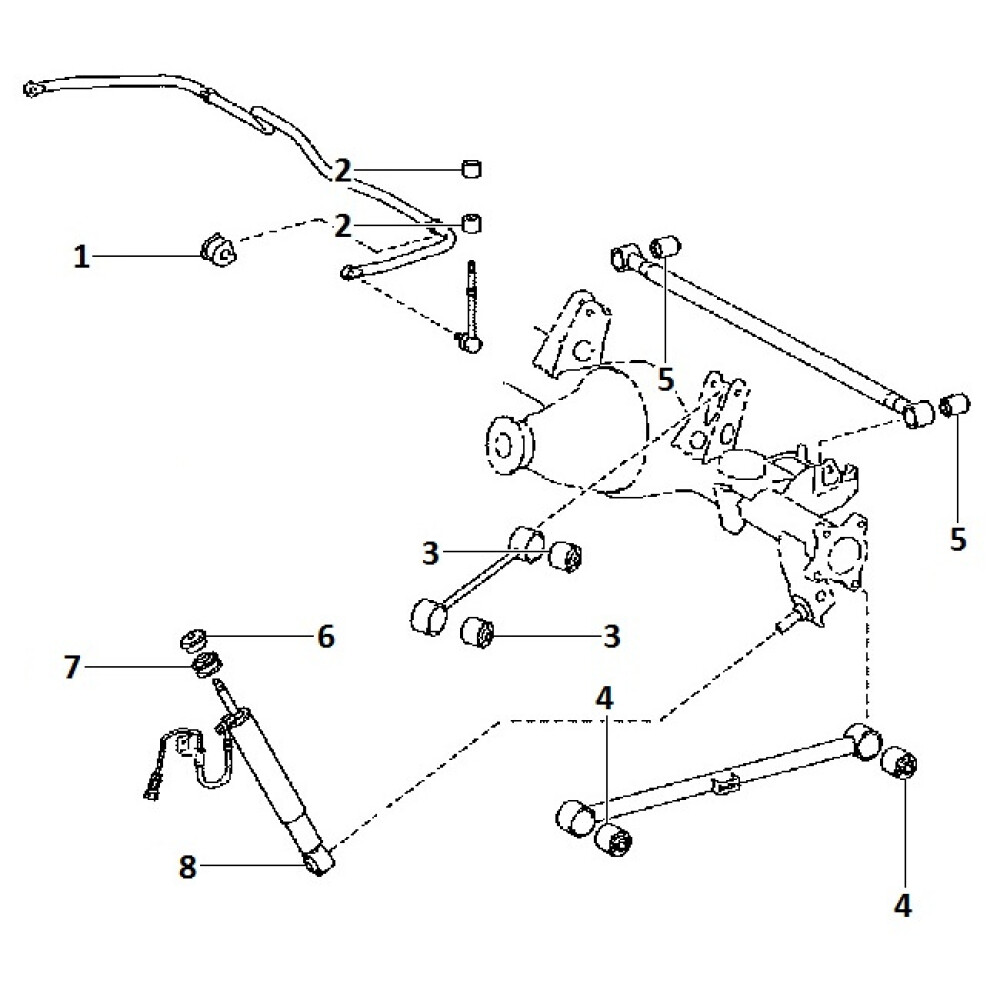 2
2
1
5
5
3
3
6
7
4
8
4