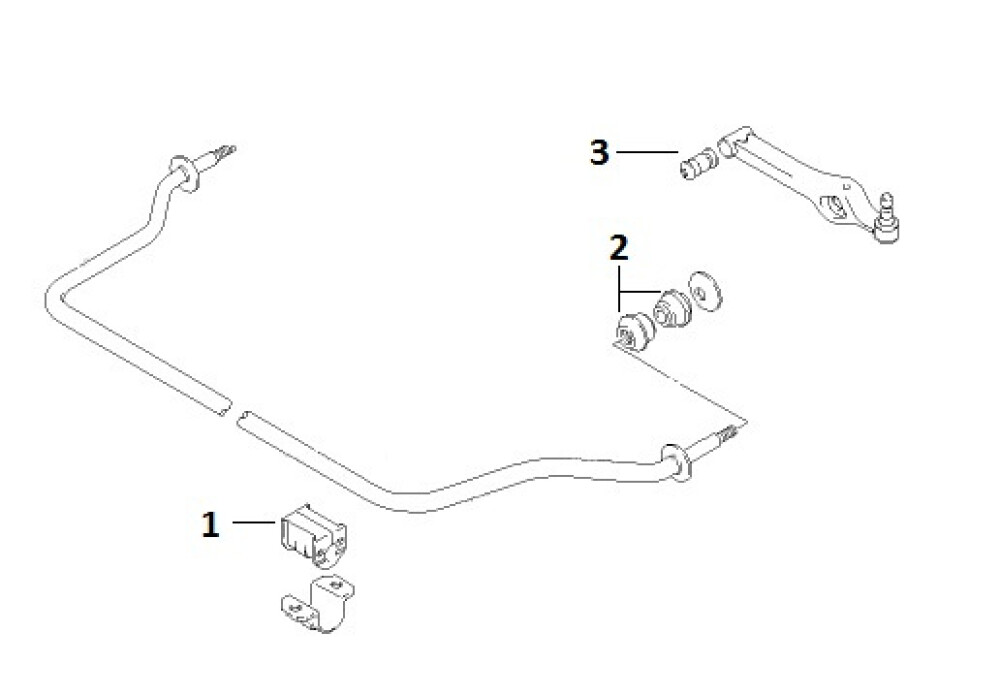 3

2

1