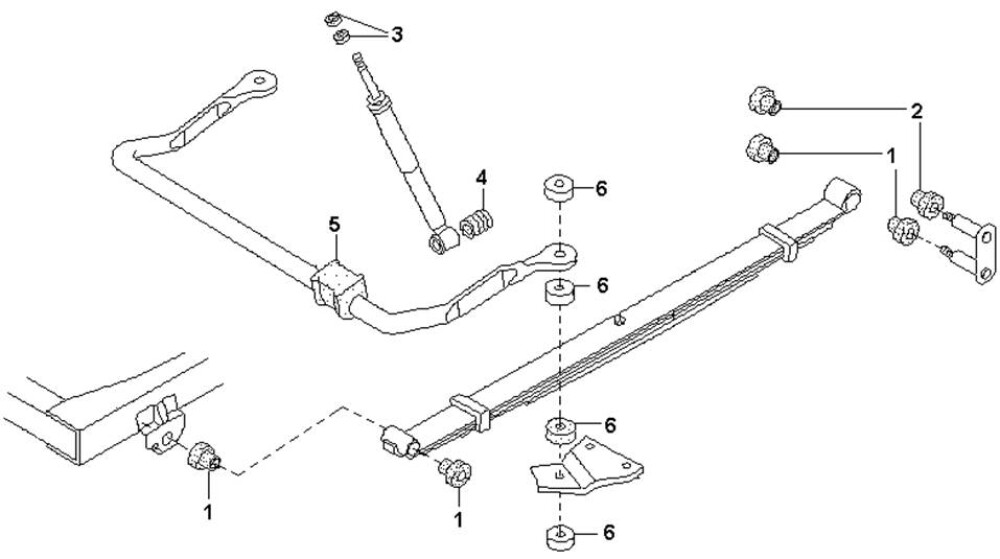 3
2
1
4
6
5
6
6
1
1
6